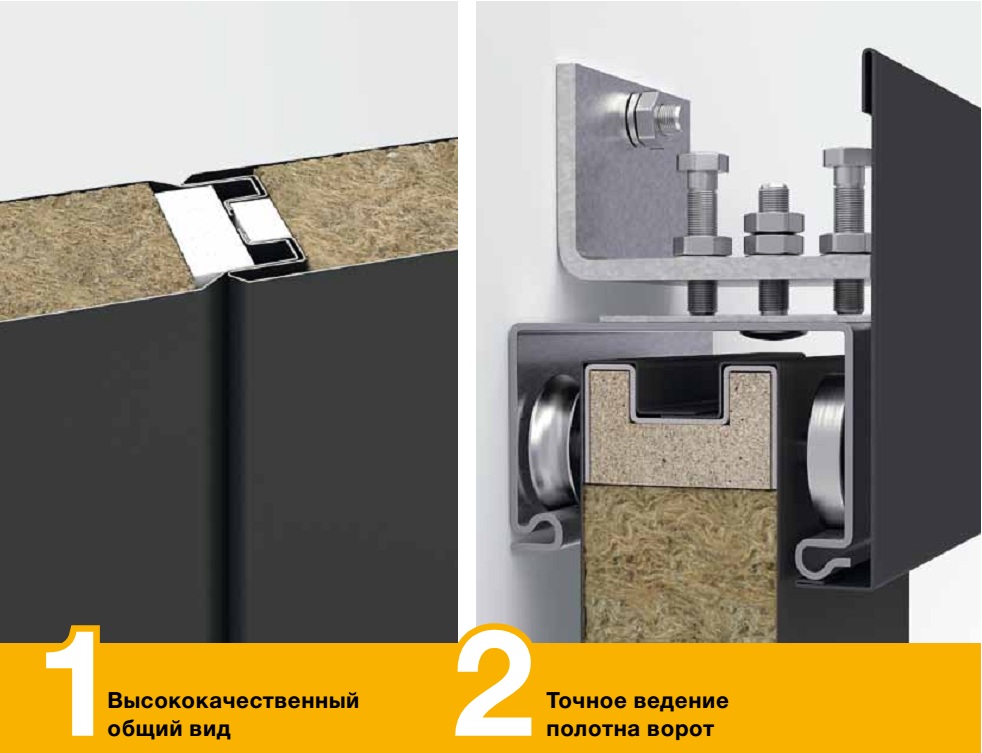 1
Высококачественный общий вид

2
Точное ведение полотна ворот