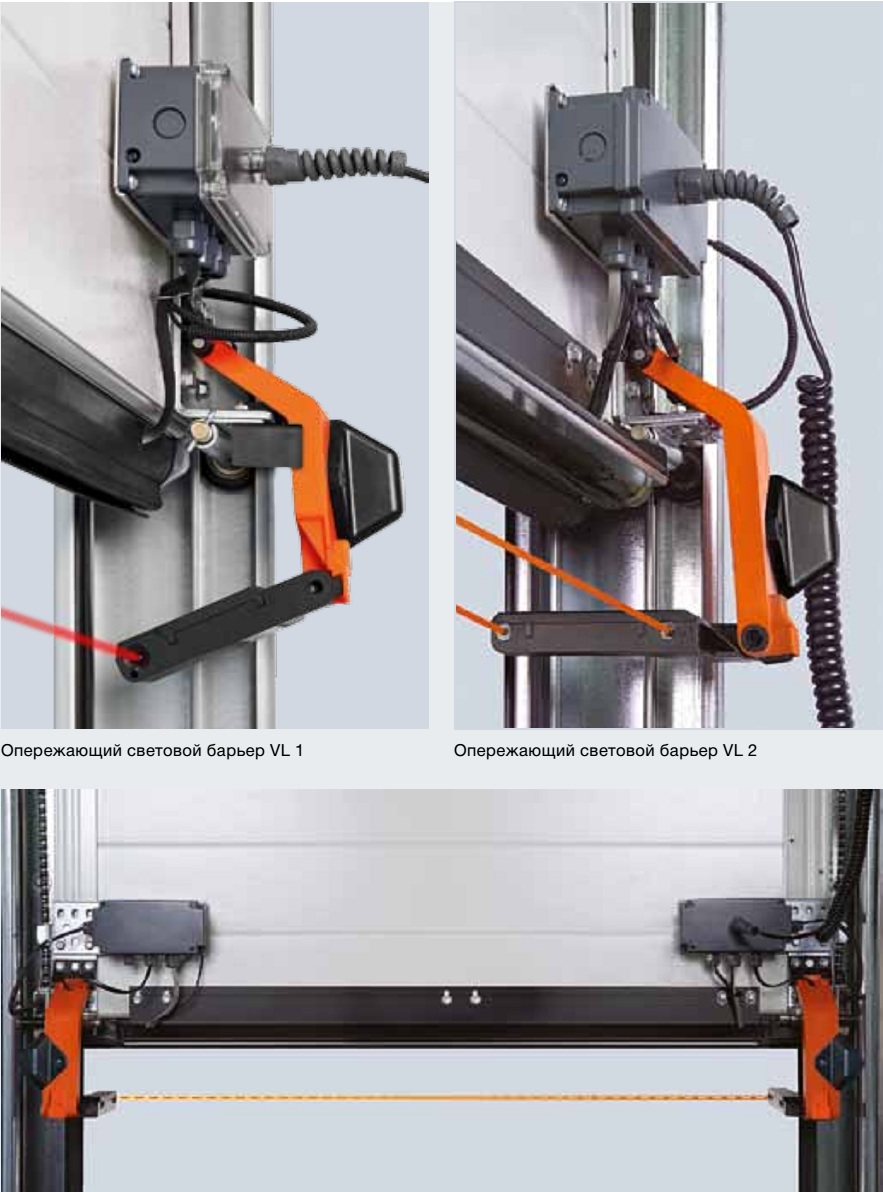 Опережающий световой барьер VL 1

Опережающий световой барьер VL 2